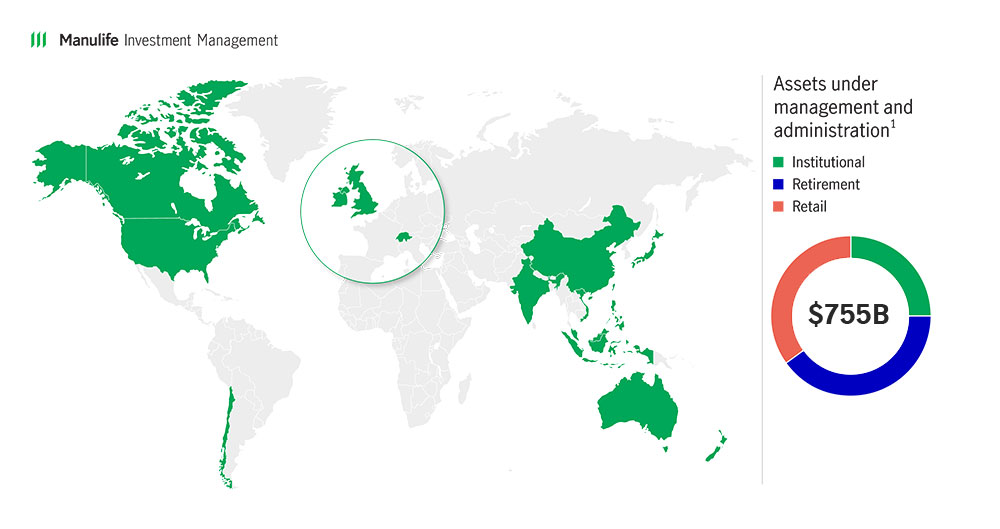 Manulife Investment Management

Assets under management and administration$^1$

Institutional
Retirement
Retail

$755B